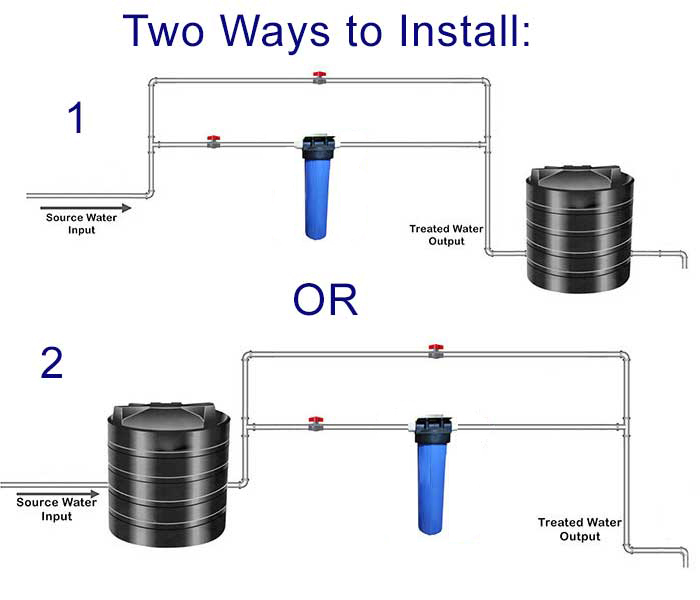 Two Ways to Install:

1

Source Water Input

Treated Water Output

OR

2

Source Water Input

Treated Water Output