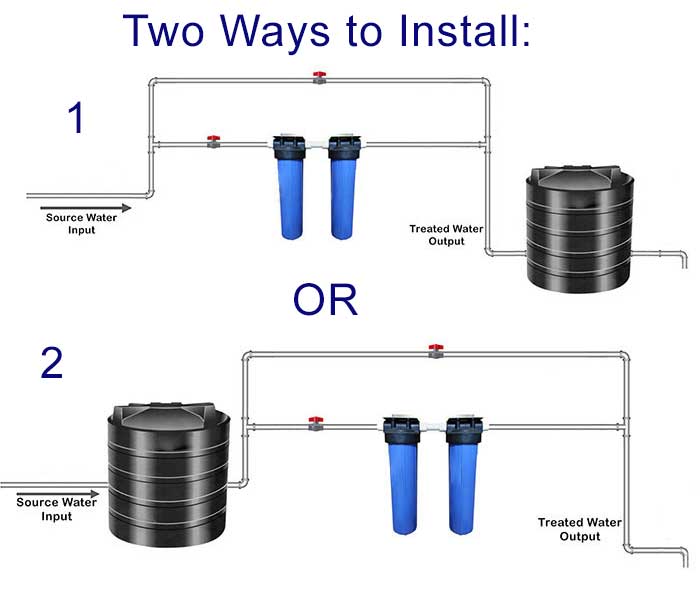 Two Ways to Install:

1

Source Water Input

Treated Water Output

OR

2

Source Water Input

Treated Water Output